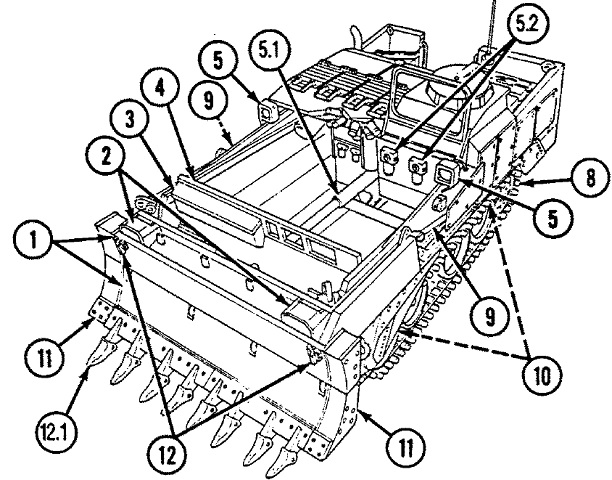 5.2
5.1
5
4
9
3
2
8
5
1
9
11
10
12.1
12
11