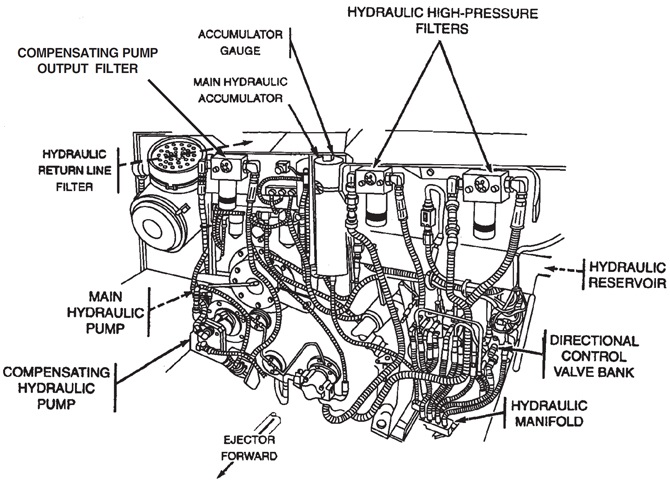 HYDRAULIC HIGH-PRESSURE FILTERS

ACCUMULATOR GAUGE

COMPENSATING PUMP OUTPUT FILTER

MAIN HYDRAULIC ACCUMULATOR

HYDRAULIC RETURN LINE FILTER

HYDRAULIC RESERVOIR

MAIN HYDRAULIC PUMP

DIRECTIONAL CONTROL VALVE BANK

COMPENSATING HYDRAULIC PUMP

HYDRAULIC MANIFOLD

EJECTOR FORWARD