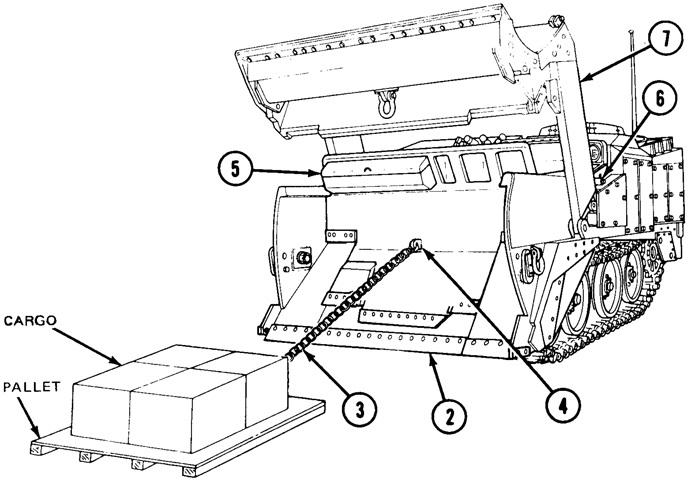 7
6
5
CARGO
PALLET
3
2
4